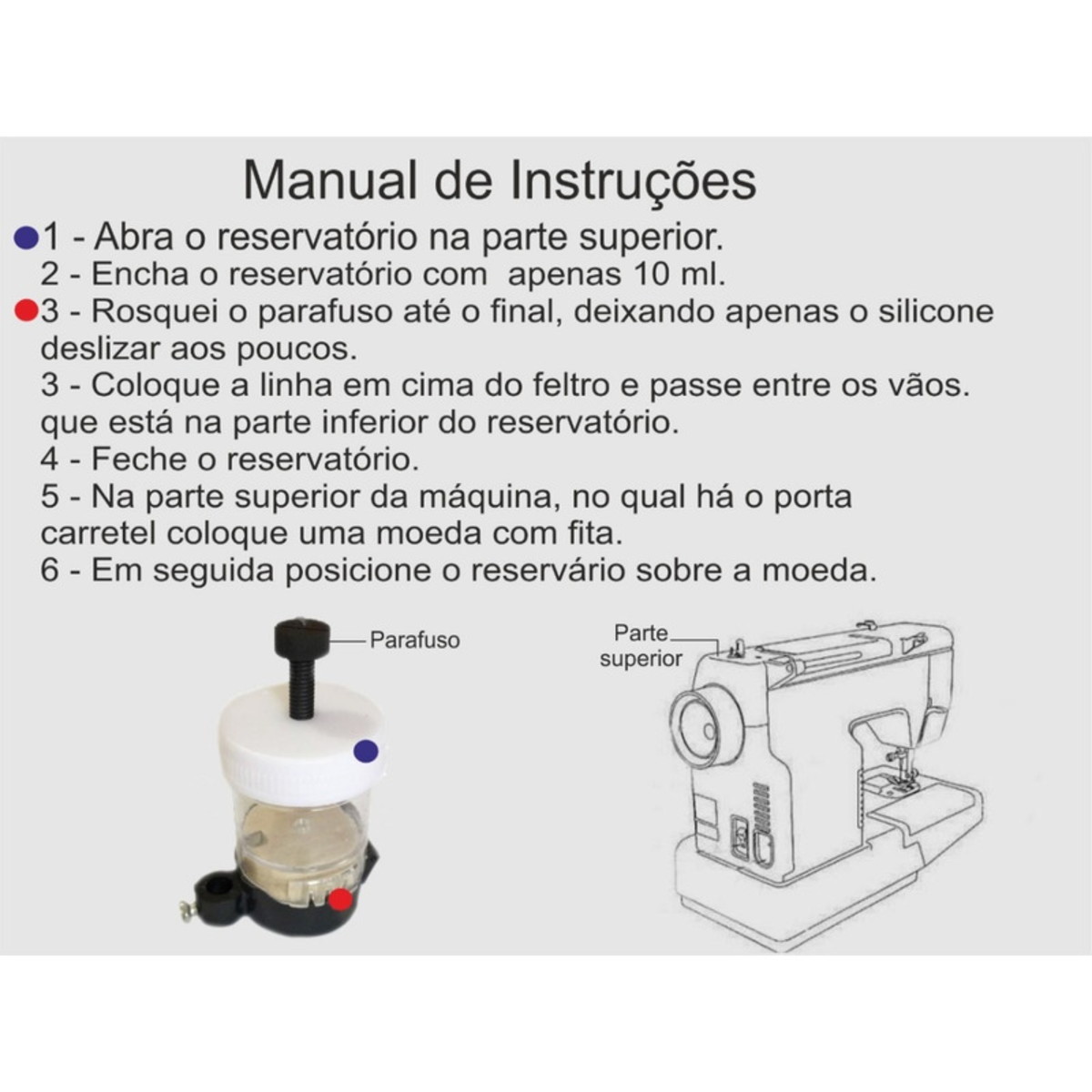 Manual de Instruções

1 - Abra o reservatório na parte superior.
2 - Encha o reservatório com apenas 10 ml.
3 - Rosquei o parafuso até o final, deixando apenas o silicone deslizar aos poucos.
3 - Coloque a linha em cima do feltro e passe entre os vãos. que está na parte inferior do reservatório.
4 - Feche o reservatório.
5 - Na parte superior da máquina, no qual há o porta carretel coloque uma moeda com fita.
6 - Em seguida posicione o reservário sobre a moeda.

Parafuso

Parte superior